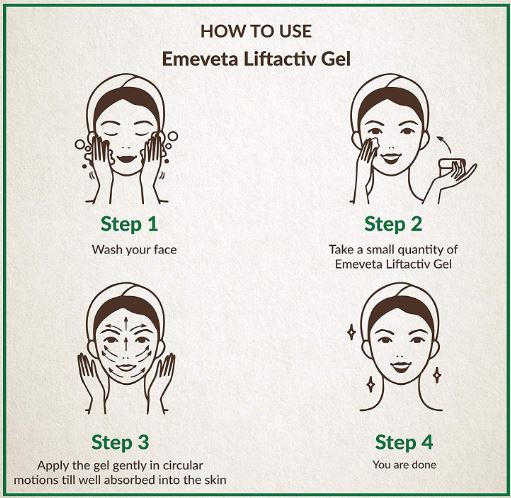 HOW TO USE
Emeveta Liftactiv Gel

Step 1
Wash your face

Step 2
Take a small quantity of Emeveta Liftactiv Gel

Step 3
Apply the gel gently in circular motions till well absorbed into the skin

Step 4
You are done